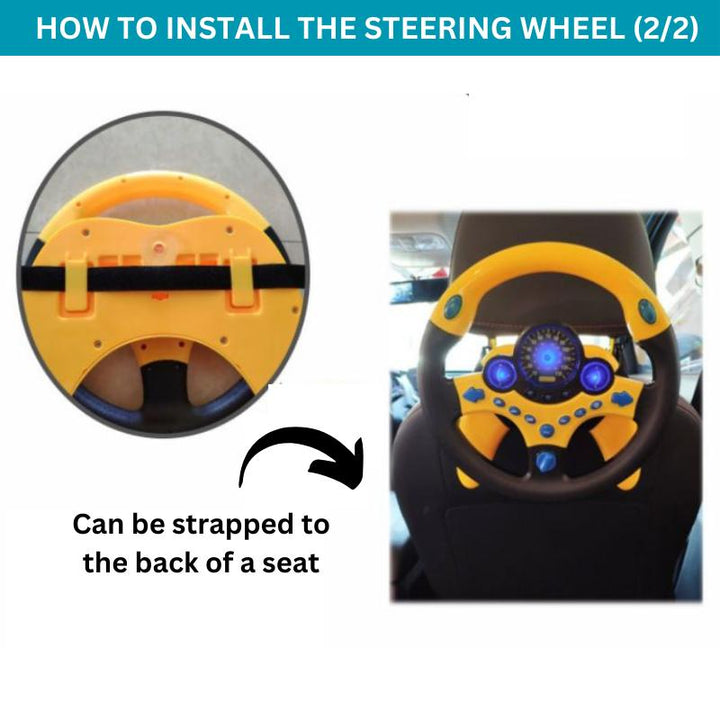 HOW TO INSTALL THE STEERING WHEEL (2/2)

Can be strapped to the back of a seat