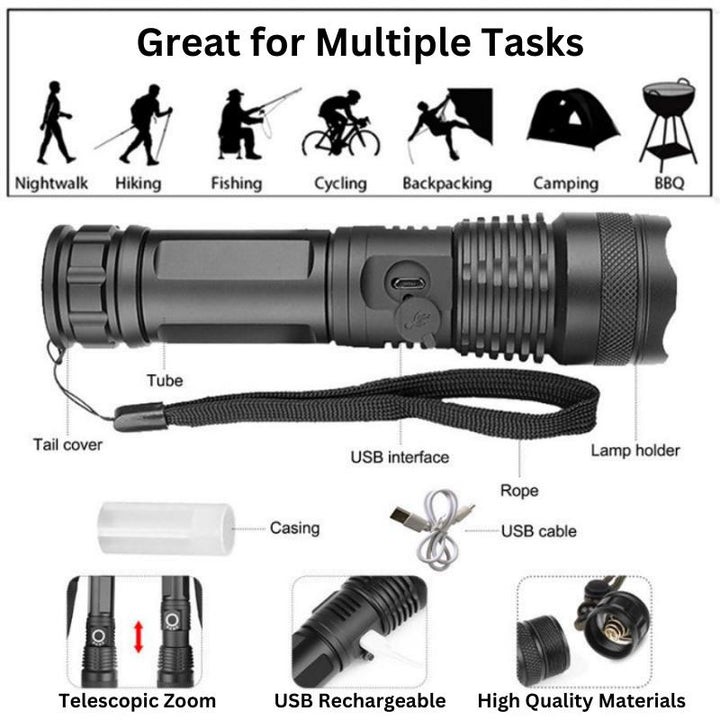 Great for Multiple Tasks

Nightwalk Hiking Fishing Cycling Backpacking Camping BBQ

Tube

Tail cover

USB interface

Lamp holder

Rope

Casing

USB cable

Telescopic Zoom

USB Rechargeable

High Quality Materials