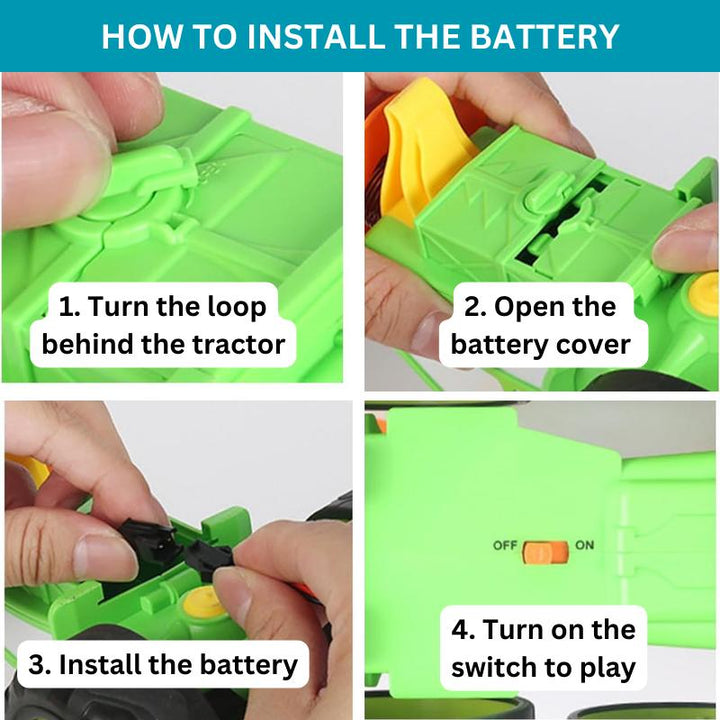 HOW TO INSTALL THE BATTERY

1. Turn the loop behind the tractor

2. Open the battery cover

3. Install the battery

OFF ON

4. Turn on the switch to play