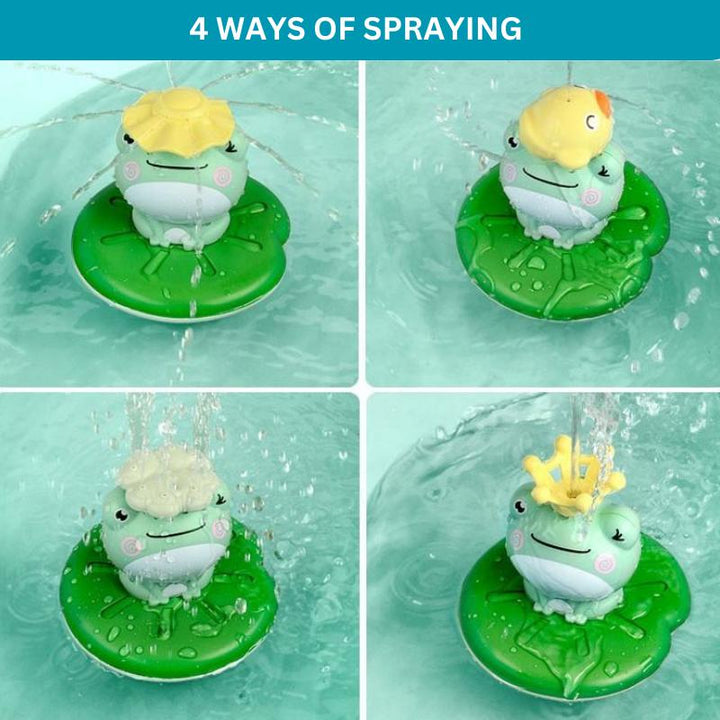 4 WAYS OF SPRAYING